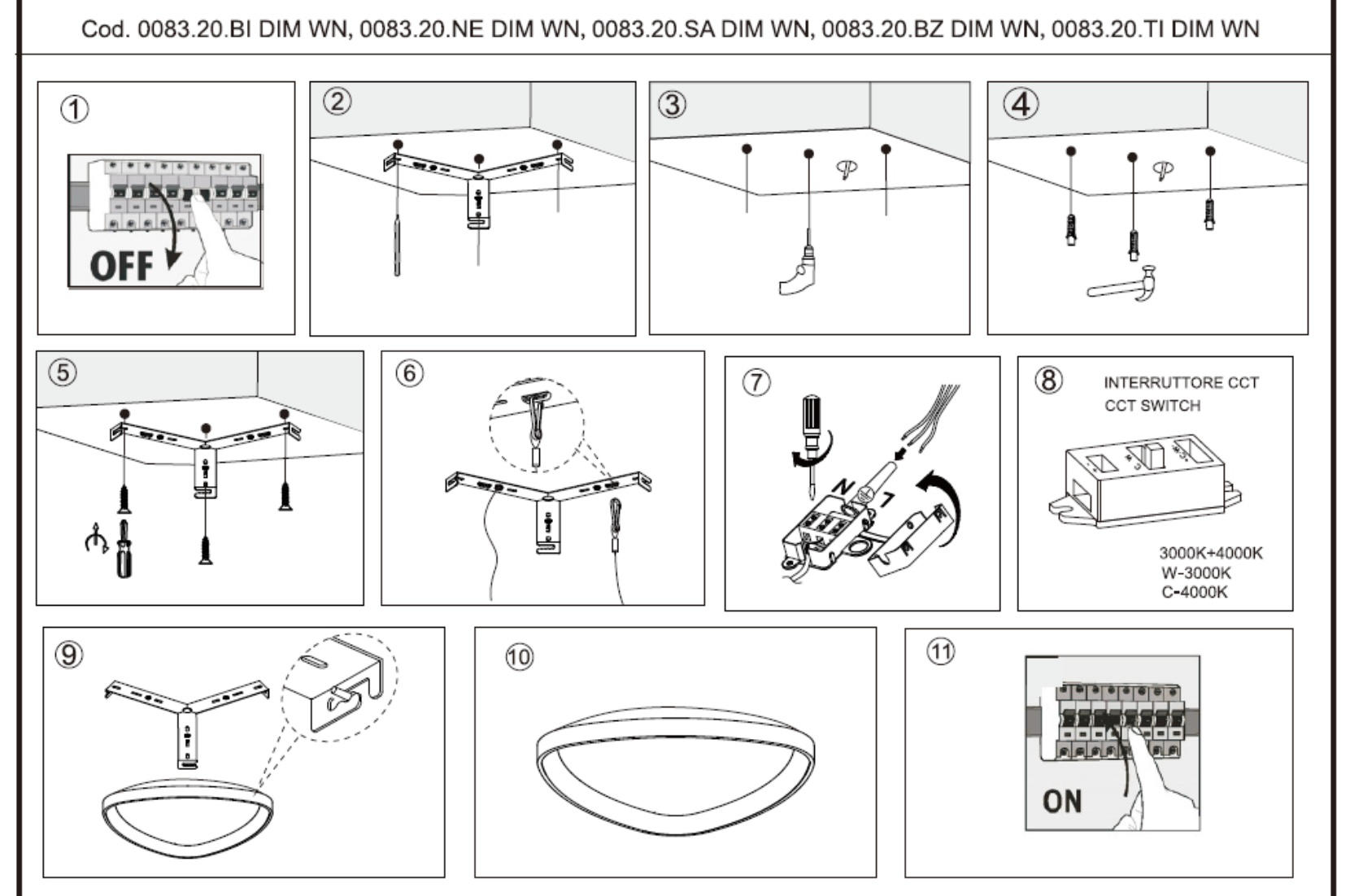 Cod. 0083.20.BI DIM WN, 0083.20.NE DIM WN, 0083.20.SA DIM WN, 0083.20.BZ DIM WN, 0083.20.TI DIM WN

①

OFF

②

③

④

⑤

⑥

⑦

N L

⑧

INTERRUTTORE CCT
CCT SWITCH

3000K+4000K
W-3000K
C-4000K

⑨

⑩

⑪

ON