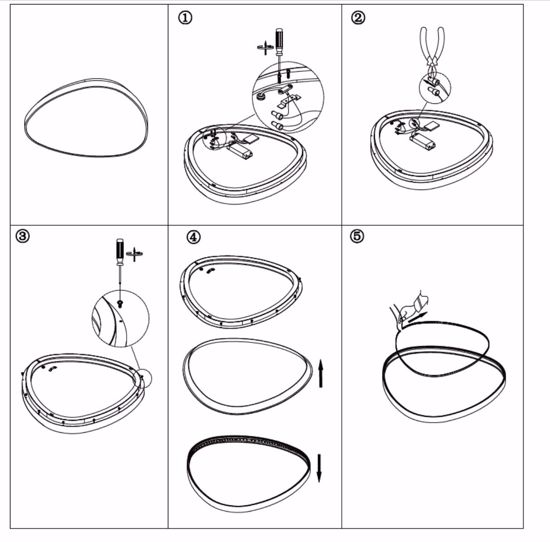 ①

②

③

④

⑤