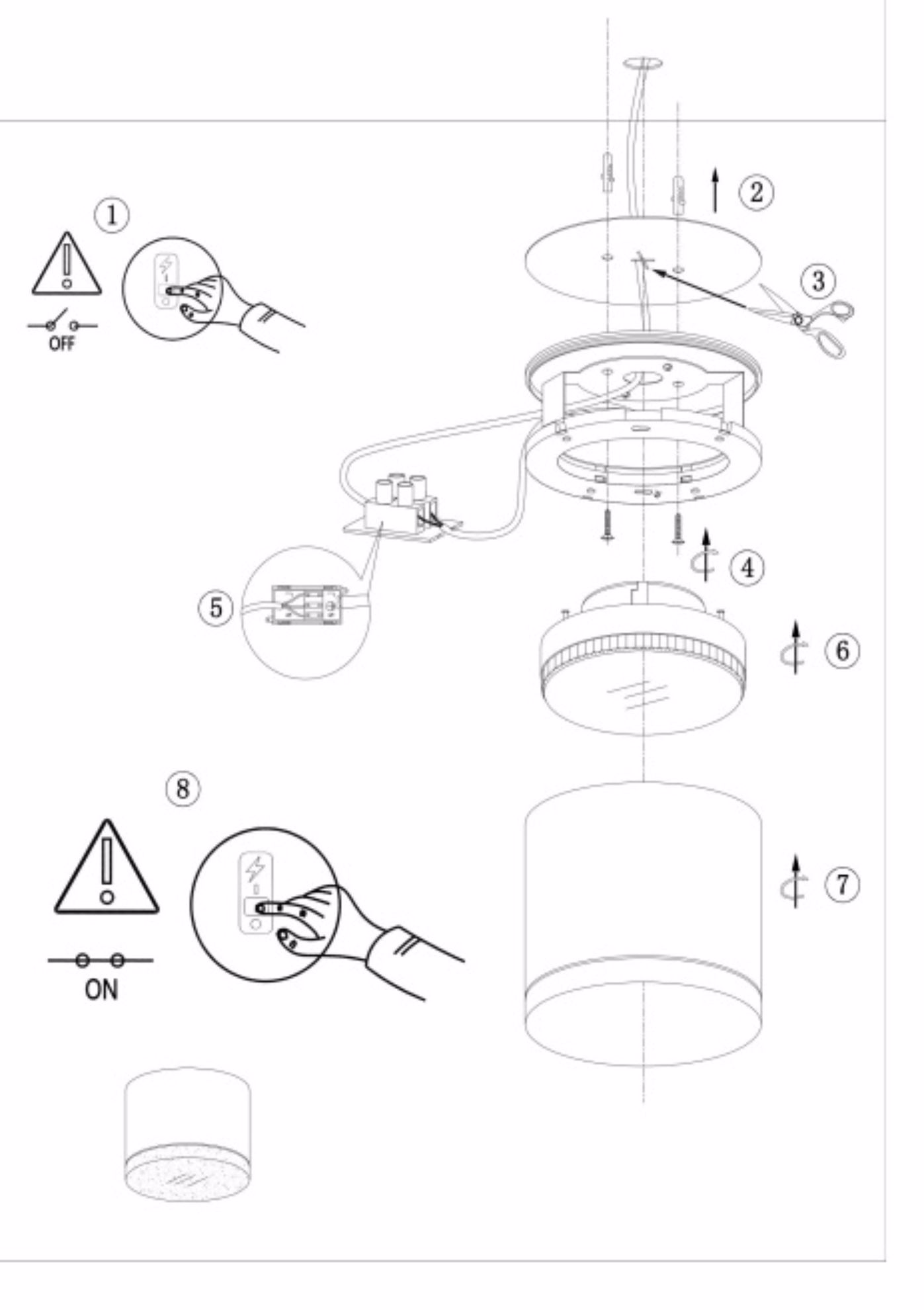 ①

OFF

②

③

④

⑤

⑥

⑦

⑧

ON