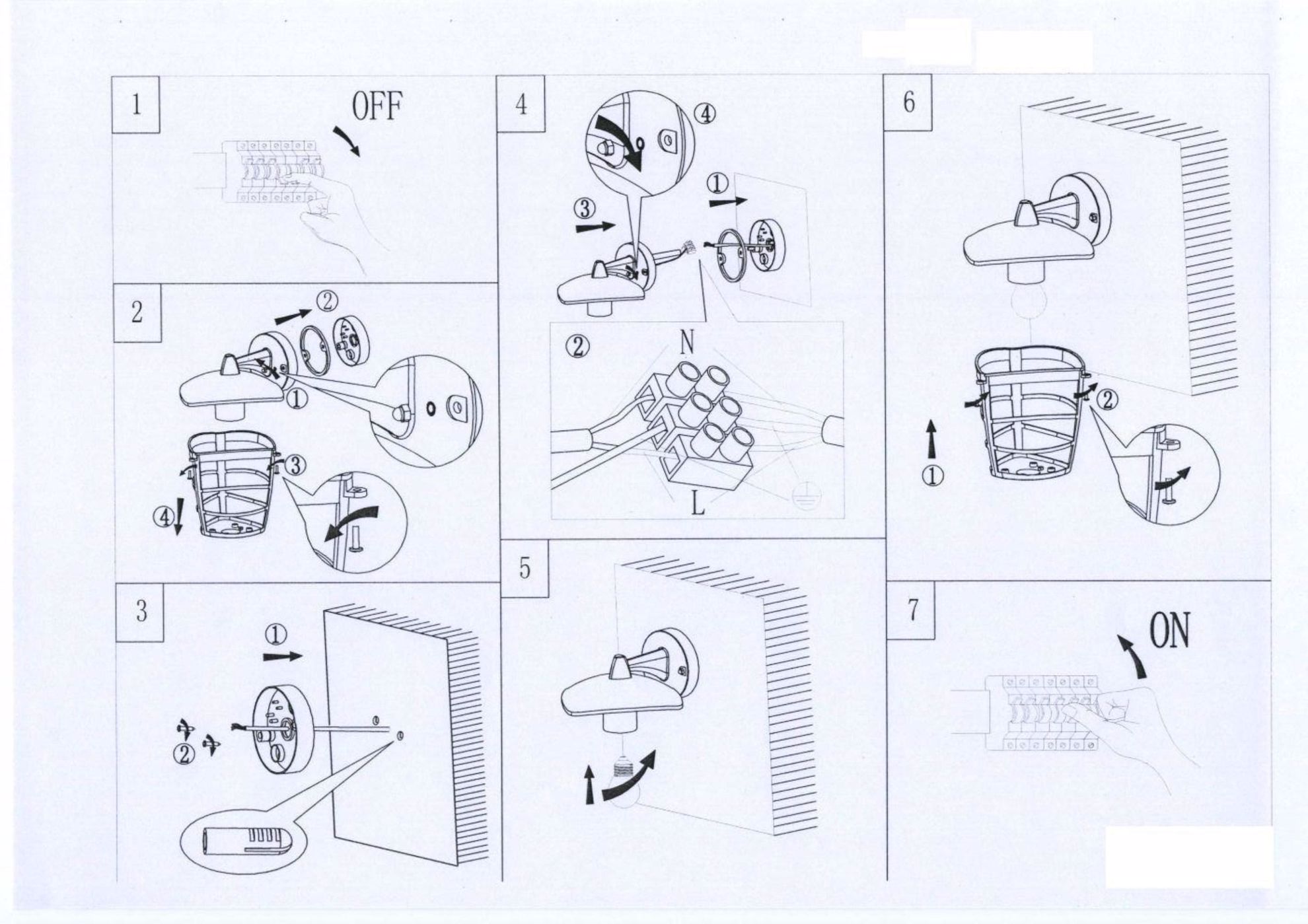 1

OFF

2

②

①

③

④

3

①

②

4

④

①

③

②

N

L

5

6

②

①

7

ON