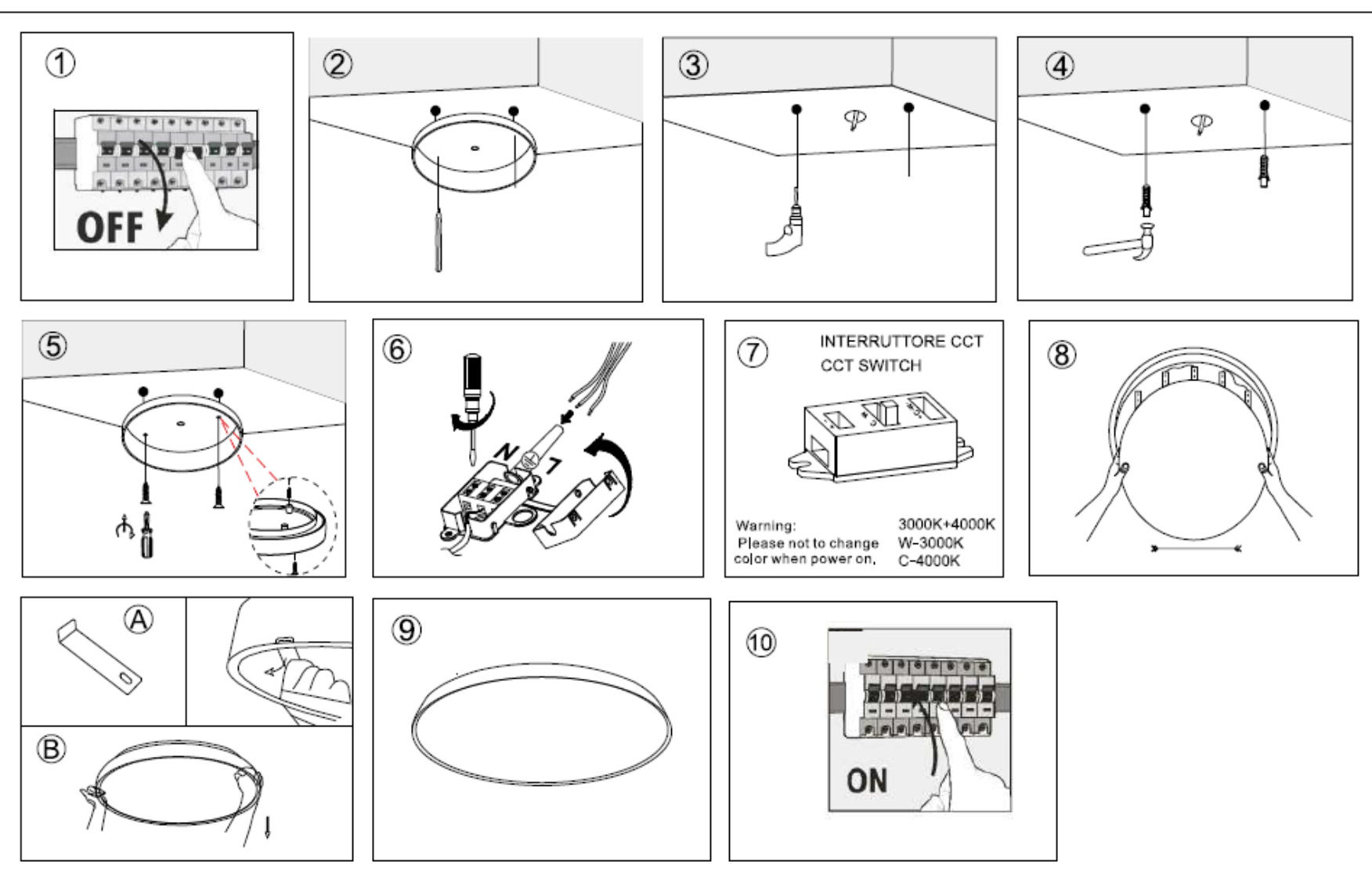 ①

OFF

②

③

④

⑤

⑥

N L

⑦

INTERRUTTORE CCT
CCT SWITCH

Warning:
Please not to change color when power on,

3000K+4000K
W-3000K
C-4000K

⑧

Ⓐ

Ⓑ

⑨

⑩

ON