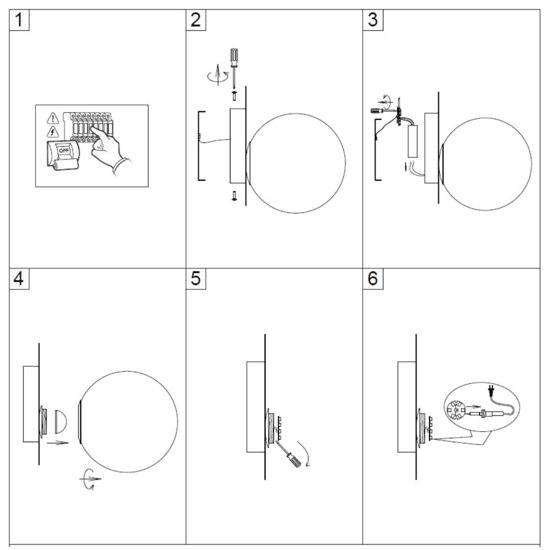 1

OFF

2

3

4

5

6