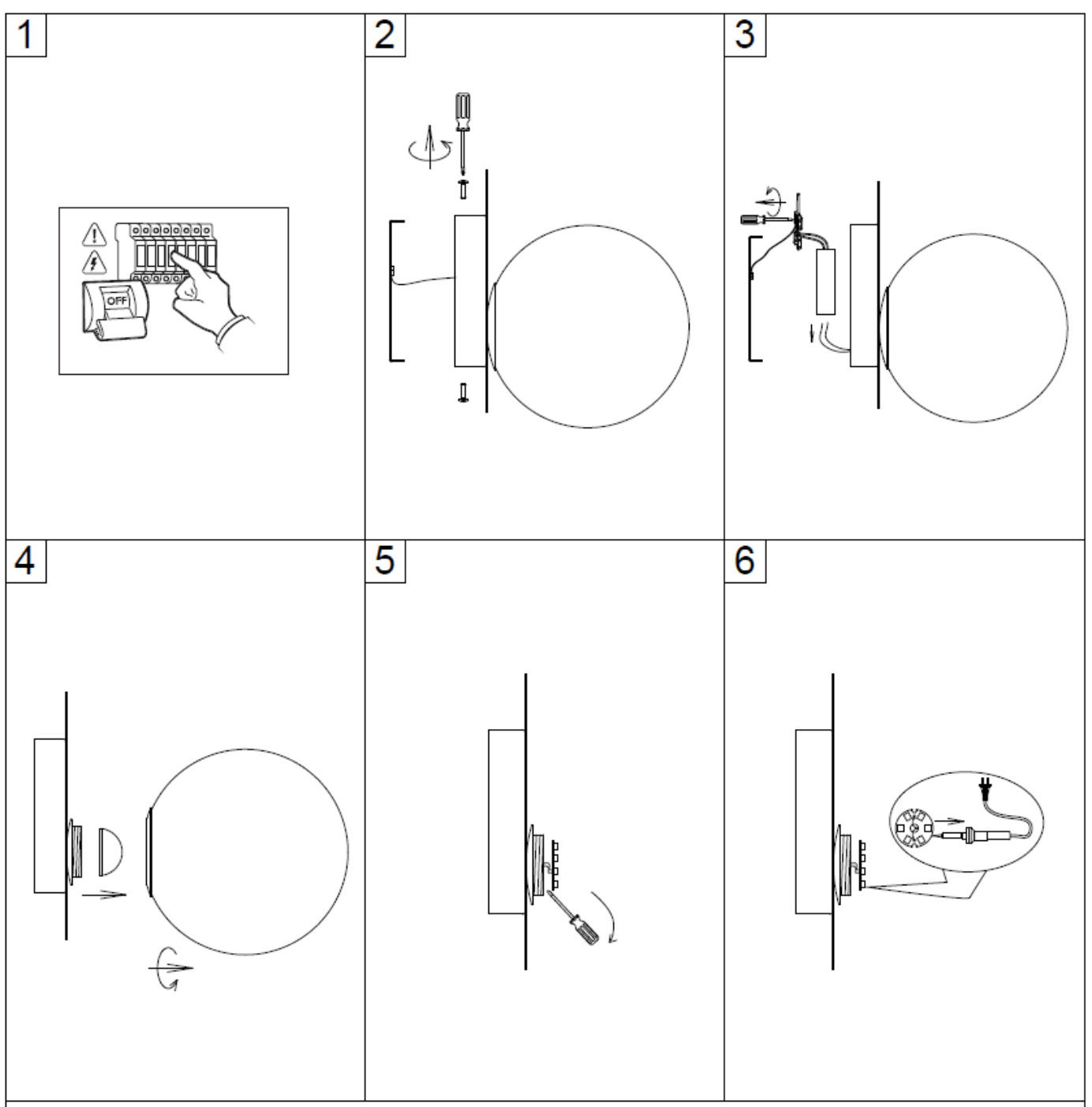 1

OFF

2

3

4

5

6