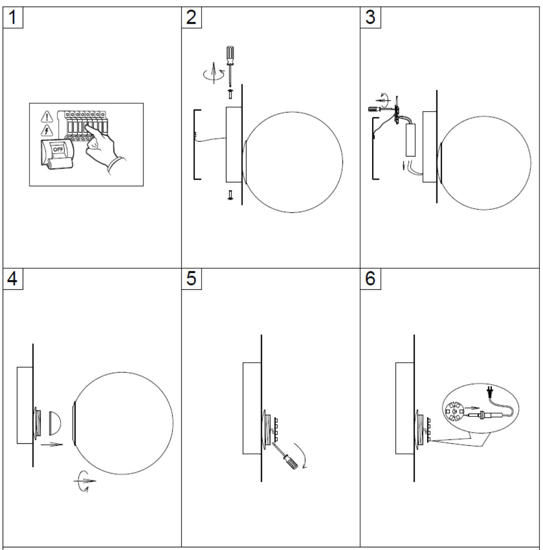 1
OFF
2
3
4
5
6