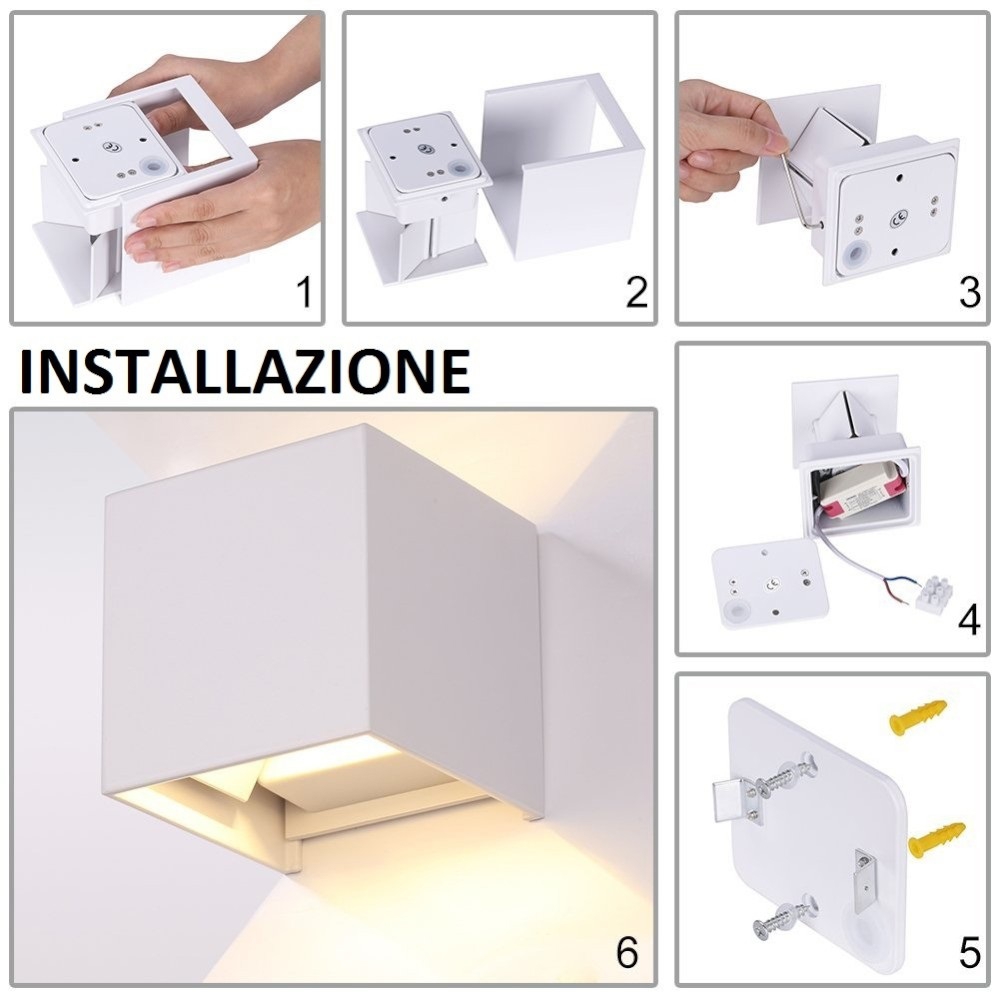 1

2

3

INSTALLAZIONE

4

6

5