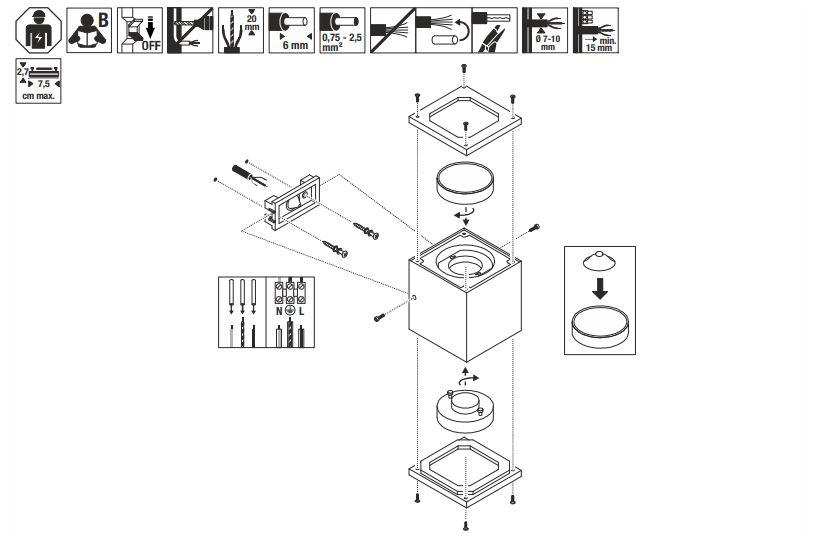 B
OFF
20 mm
6 mm
0,75 - 2,5 mm²
Ø 7-10 mm
min. 15 mm
2,7
7,5
cm max.
N
L