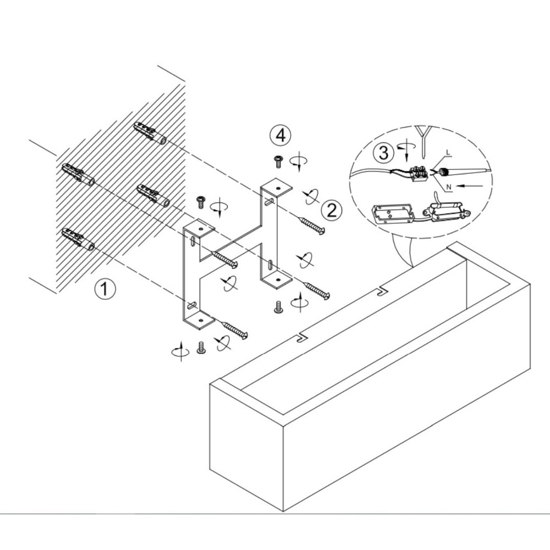 4

3

L

N

2

1