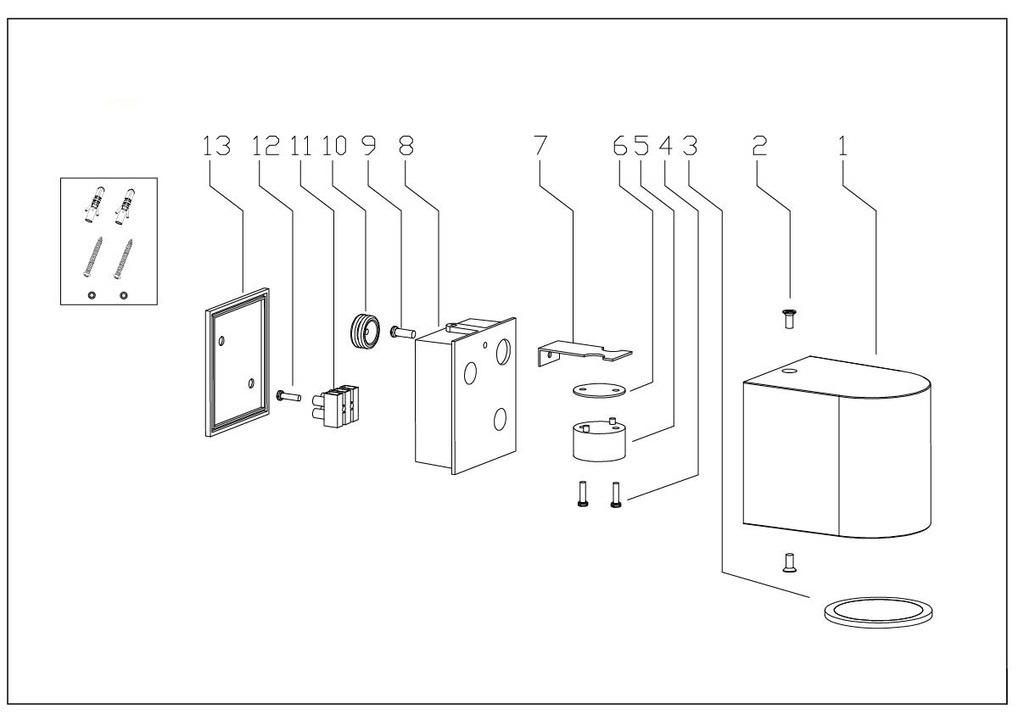 13 12 11 10 9 8 7 6 5 4 3 2 1