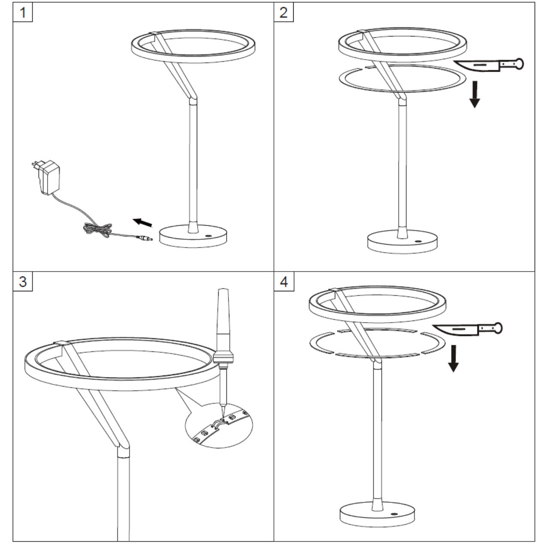 1

2

3

4