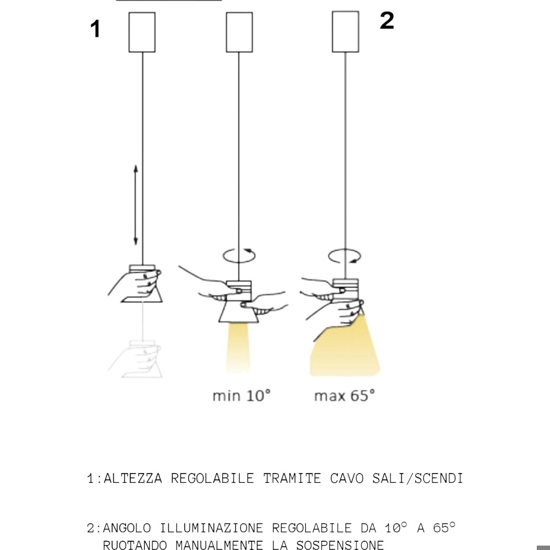 1

2

min 10°

max 65°

1:ALTEZZA REGOLABILE TRAMITE CAVO SALI/SCENDI

2:ANGOLO ILLUMINAZIONE REGOLABILE DA 10° A 65° RUOTANDO MANUALMENTE LA SOSPENSIONE