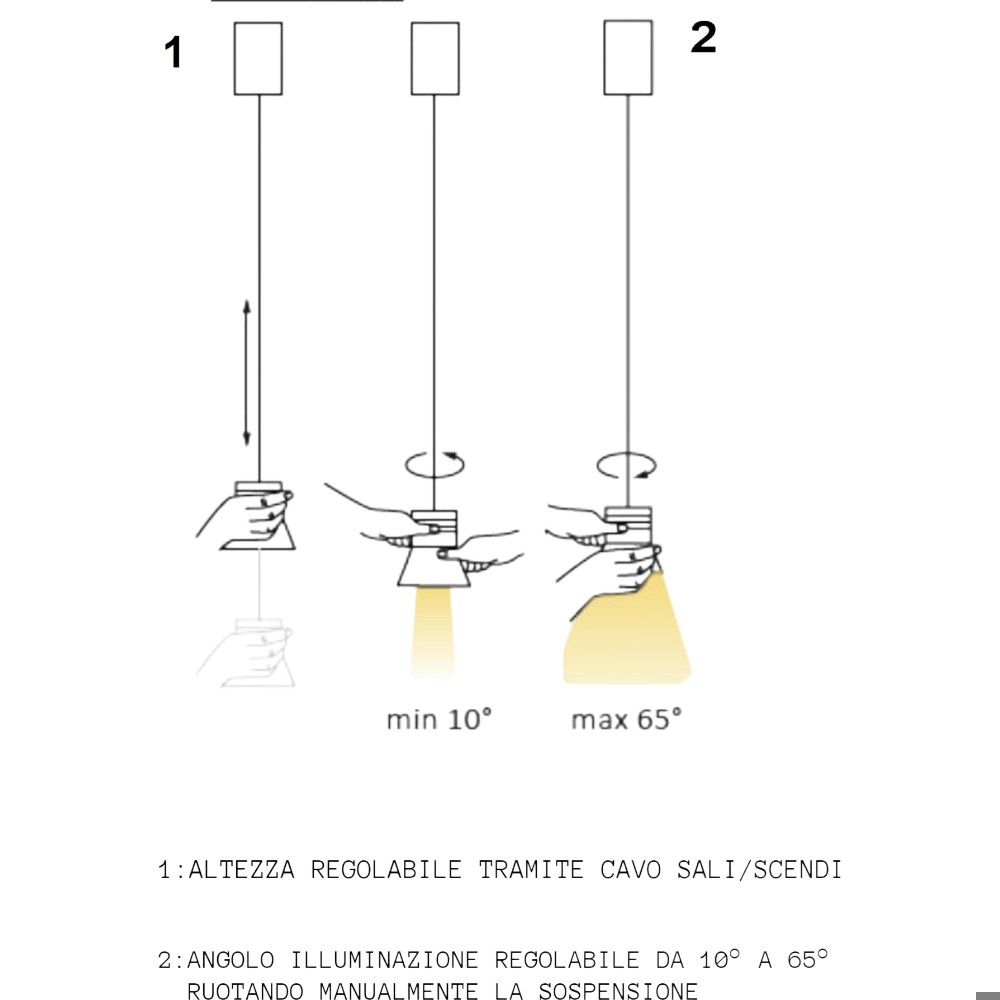 1

2

min 10°

max 65°

1:ALTEZZA REGOLABILE TRAMITE CAVO SALI/SCENDI

2:ANGOLO ILLUMINAZIONE REGOLABILE DA 10° A 65° RUOTANDO MANUALMENTE LA SOSPENSIONE