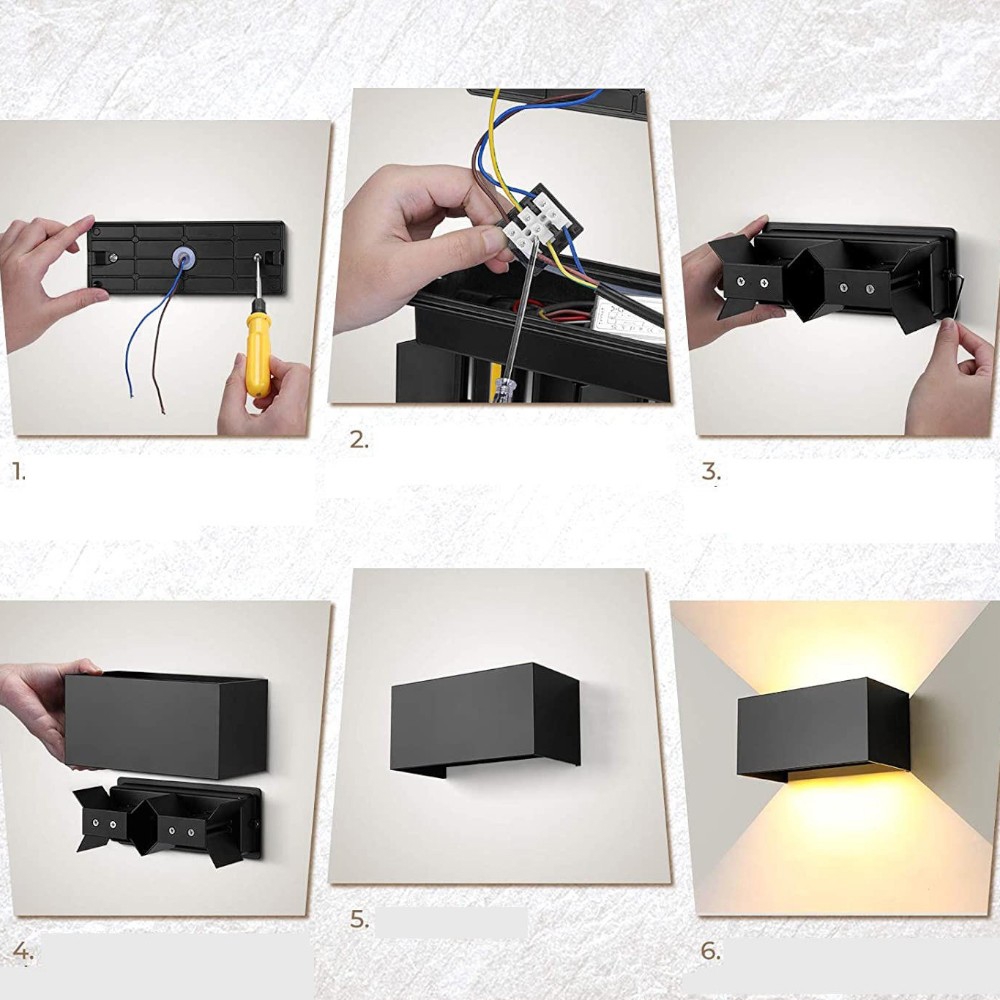 1.

2.

3.

4.

5.

6.