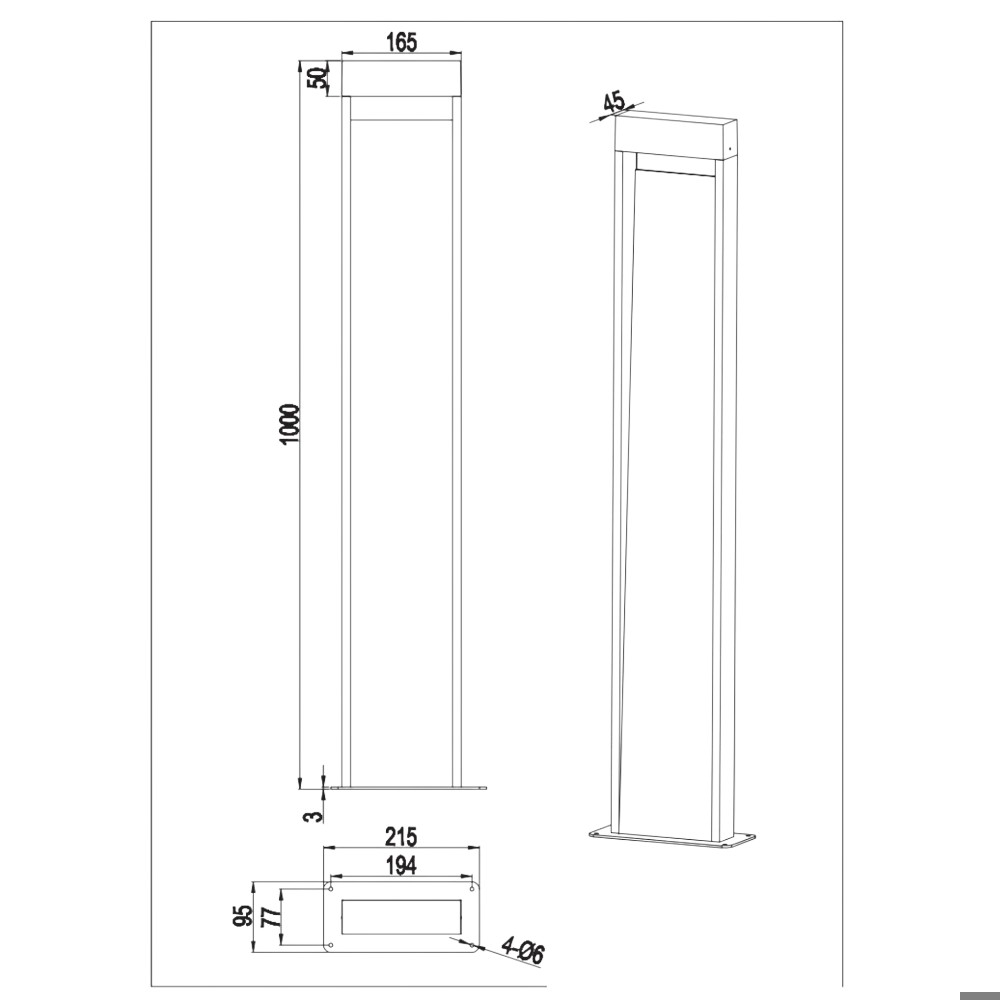 165
50
1000
3
45
215
194
95
77
4-Ø6