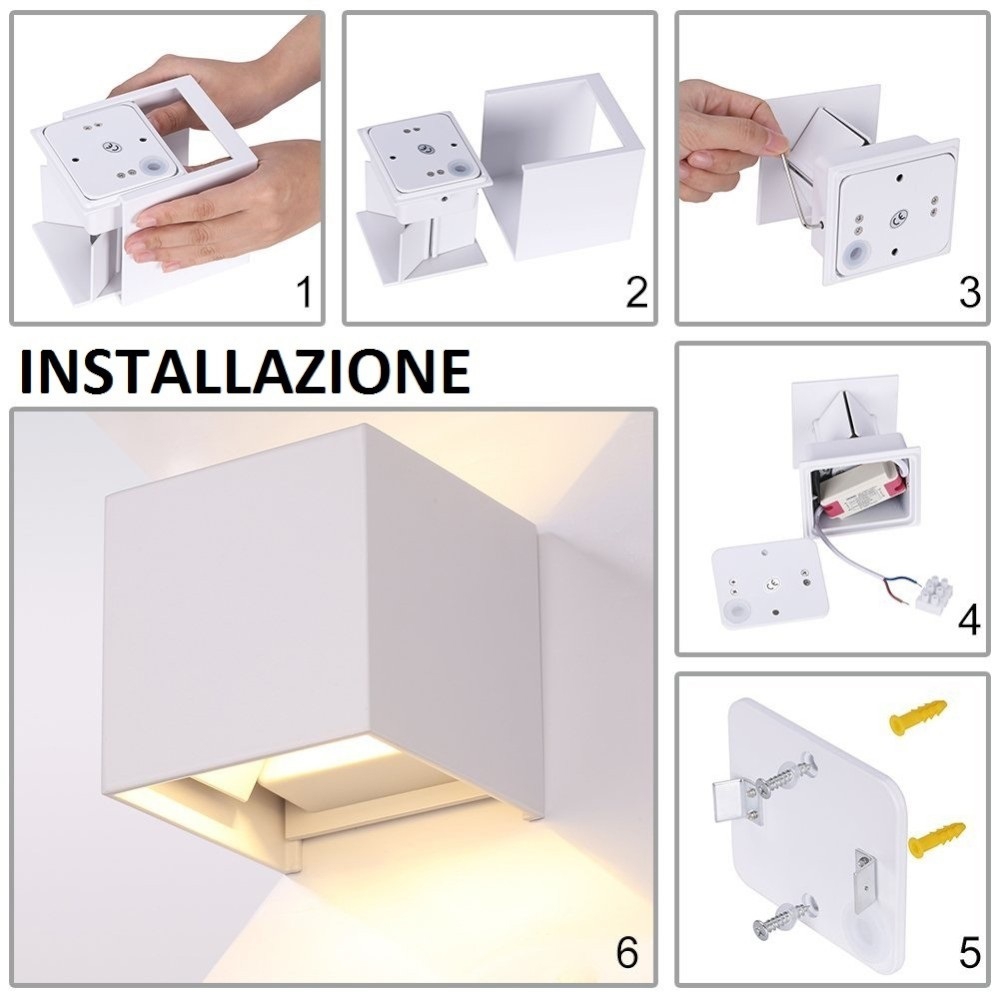 1

2

3

INSTALLAZIONE

4

6

5