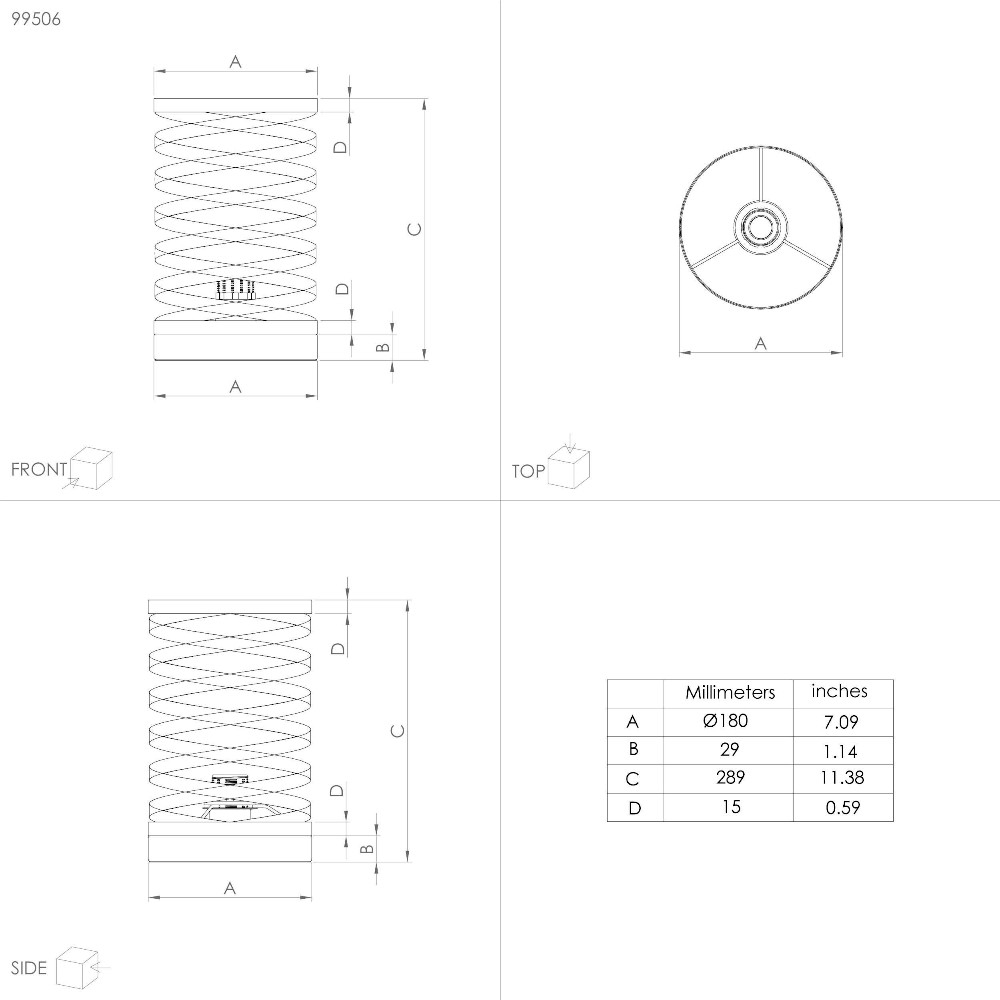 99506

A
D
C
D
B
A

FRONT

A

TOP

D
C
D
B
A

SIDE

|   | Millimeters | inches |
|---|---|---|
| A | Ø180 | 7.09 |
| B | 29 | 1.14 |
| C | 289 | 11.38 |
| D | 15 | 0.59 |