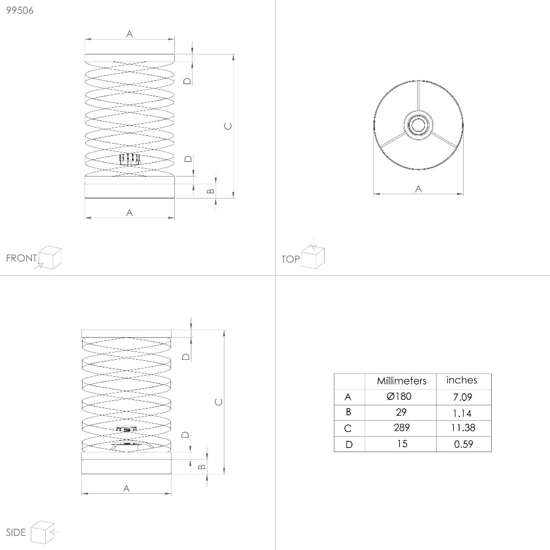 99506

A

D

C

D

B

A

FRONT

A

TOP

D

C

D

B

A

SIDE

| | Millimeters | inches |
|---|---|---|
| A | Ø180 | 7.09 |
| B | 29 | 1.14 |
| C | 289 | 11.38 |
| D | 15 | 0.59 |