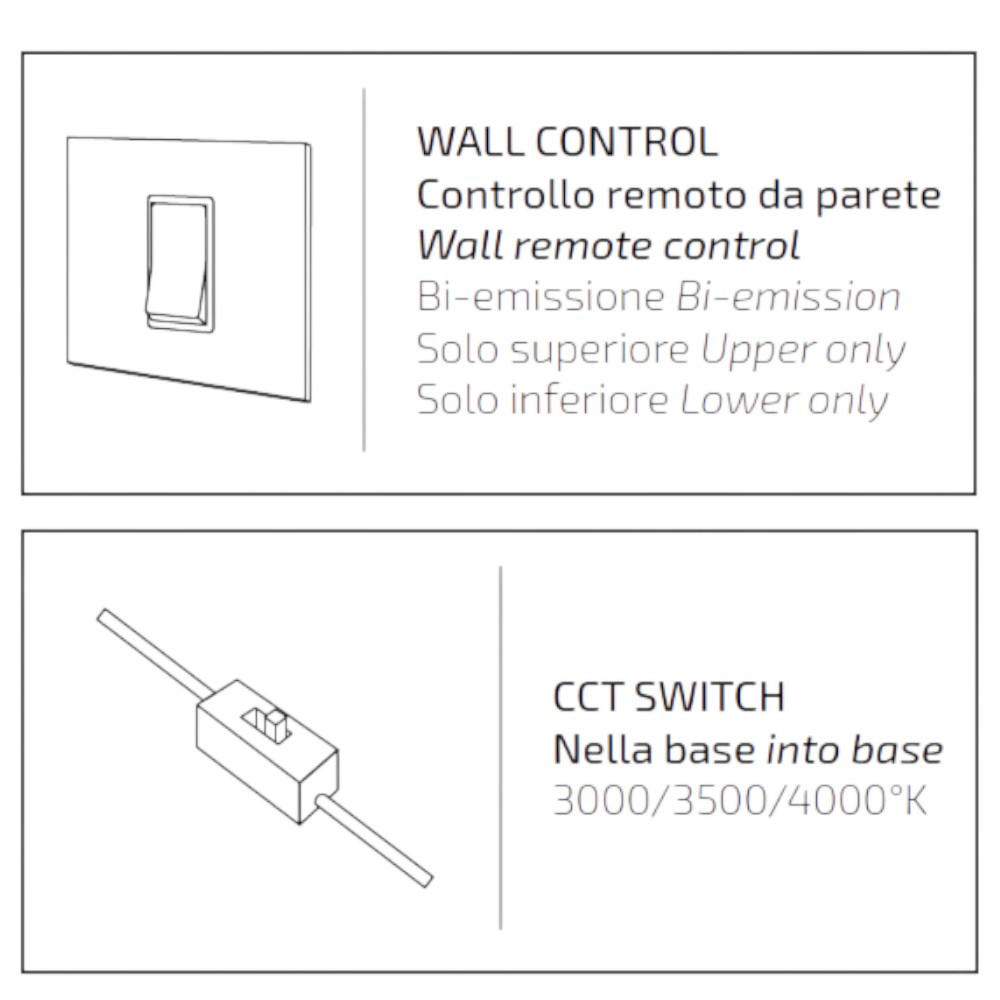 WALL CONTROL
Controllo remoto da parete
Wall remote control
Bi-emissione Bi-emission
Solo superiore Upper only
Solo inferiore Lower only

CCT SWITCH
Nella base into base
3000/3500/4000°K