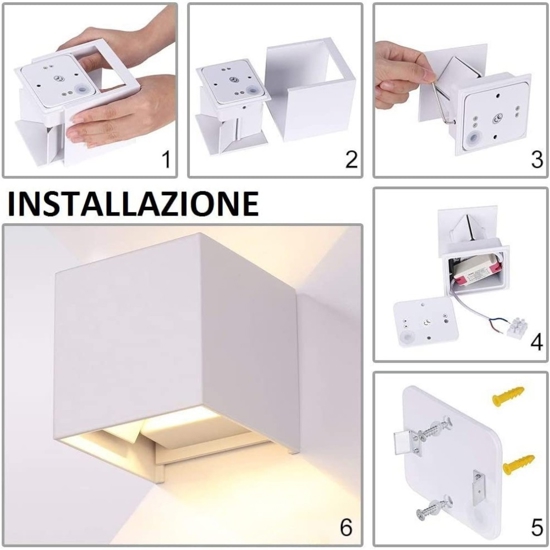 1

2

3

INSTALLAZIONE

4

6

5