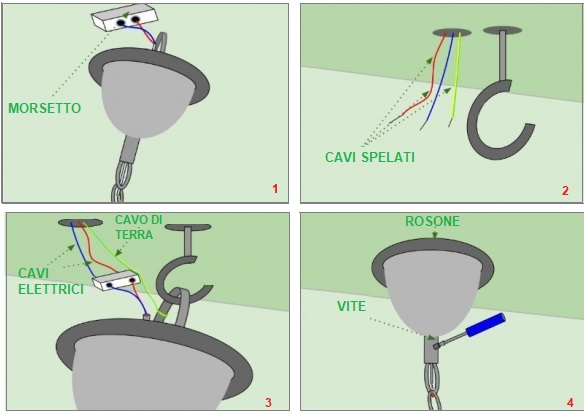 MORSETTO

1

CAVI SPELATI

2

CAVO DI TERRA

CAVI ELETTRICI

3

ROSONE

VITE

4