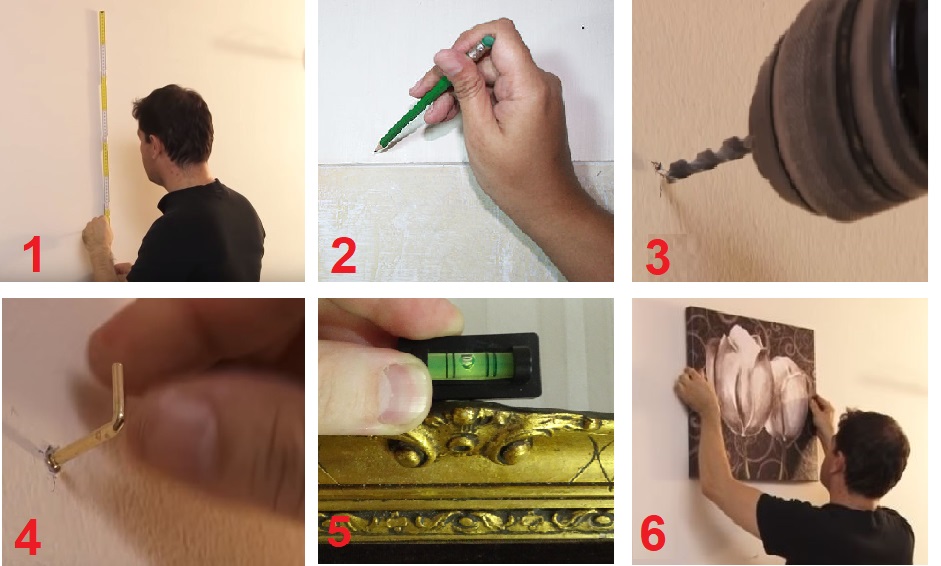 1
2
3
4
5
6